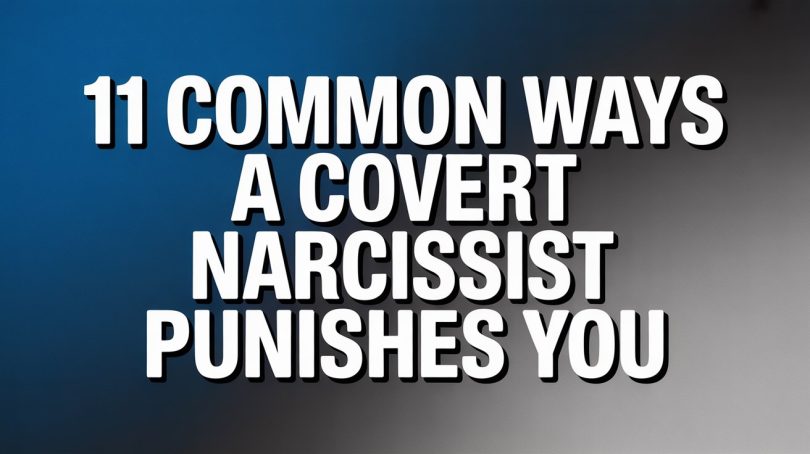 11 COMMON WAYS A COVERT NARCISSIST PUNISHES YOU